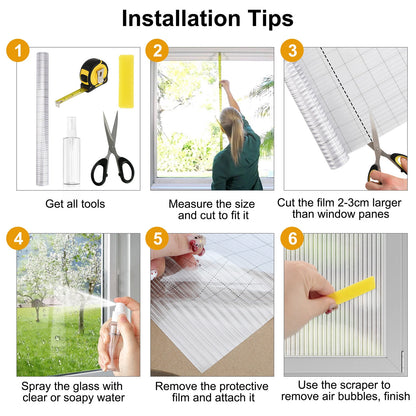 Installation Tips

1

Get all tools

2

Measure the size
and cut to fit it

3

Cut the film 2-3cm larger
than window panes

4

Spray the glass with
clear or soapy water

5

Remove the protective
film and attach it

6

Use the scraper to
remove air bubbles, finish