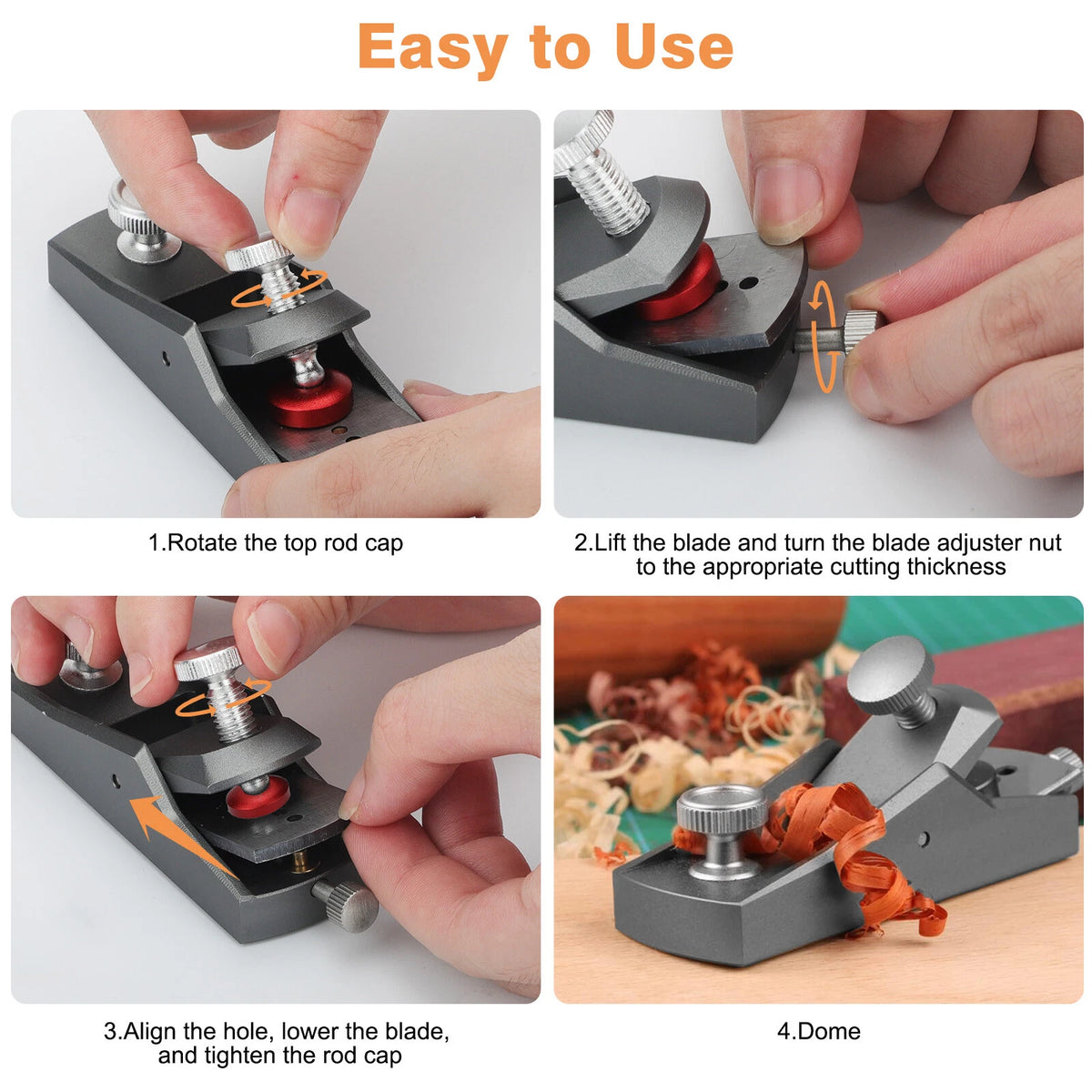 Easy to Use

1.Rotate the top rod cap

2.Lift the blade and turn the blade adjuster nut to the appropriate cutting thickness

3.Align the hole, lower the blade, and tighten the rod cap

4.Dome