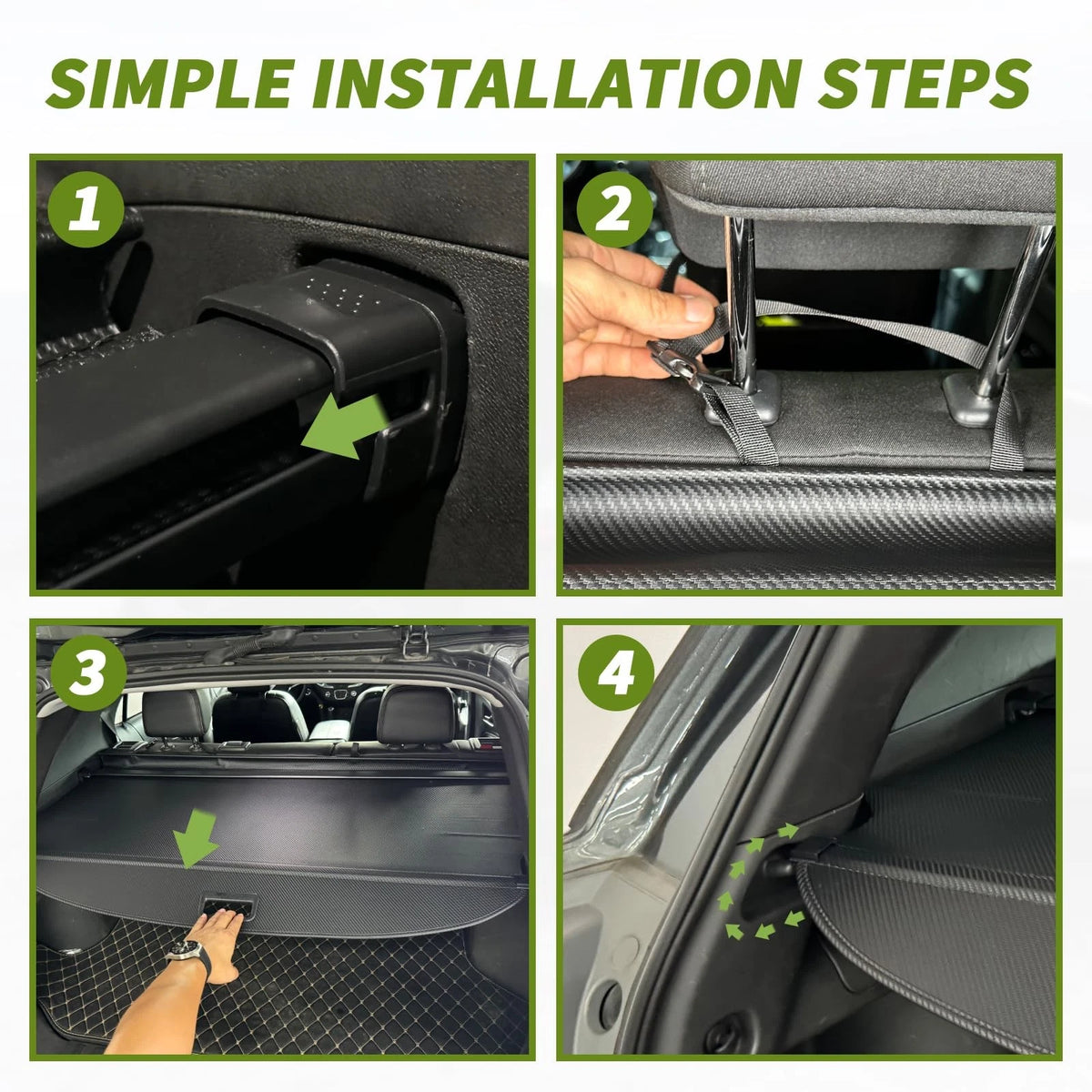 SIMPLE INSTALLATION STEPS

1

2

3

4